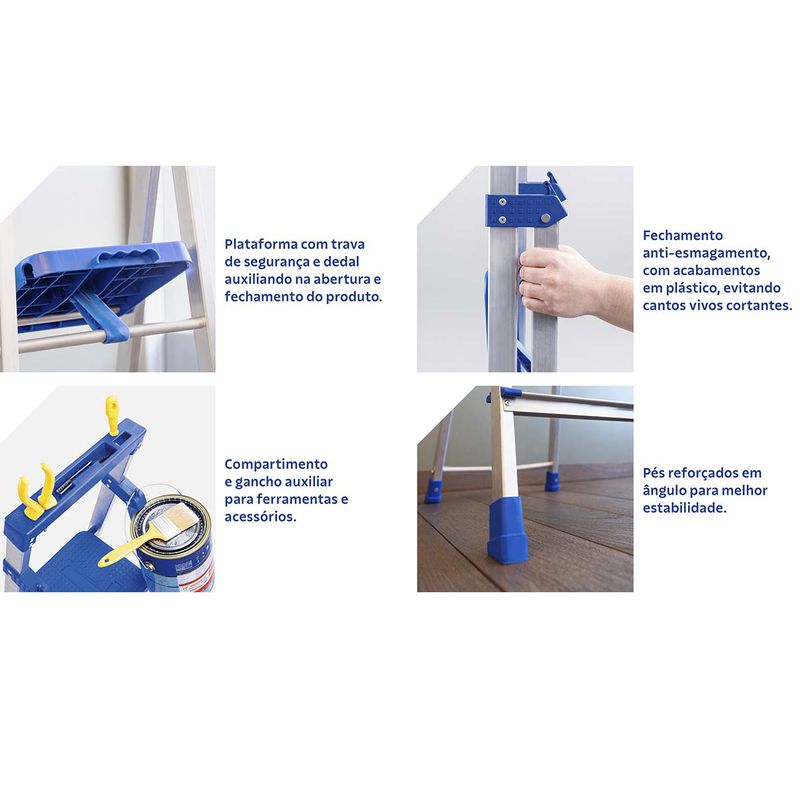 Plataforma com trava de segurança e dedal auxiliando na abertura e fechamento do produto.

Fechamento anti-esmagamento, com acabamentos em plástico, evitando cantos vivos cortantes.

Compartimento e gancho auxiliar para ferramentas e acessórios.

Pés reforçados em ângulo para melhor estabilidade.