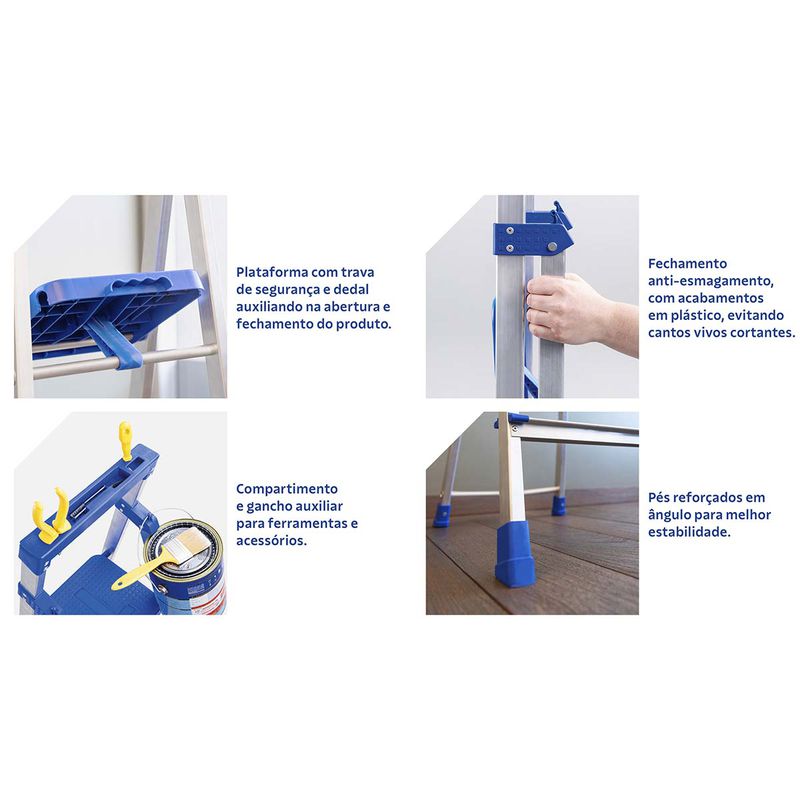 Plataforma com trava de segurança e dedal auxiliando na abertura e fechamento do produto.

Fechamento anti-esmagamento, com acabamentos em plástico, evitando cantos vivos cortantes.

Compartimento e gancho auxiliar para ferramentas e acessórios.

Pés reforçados em ângulo para melhor estabilidade.