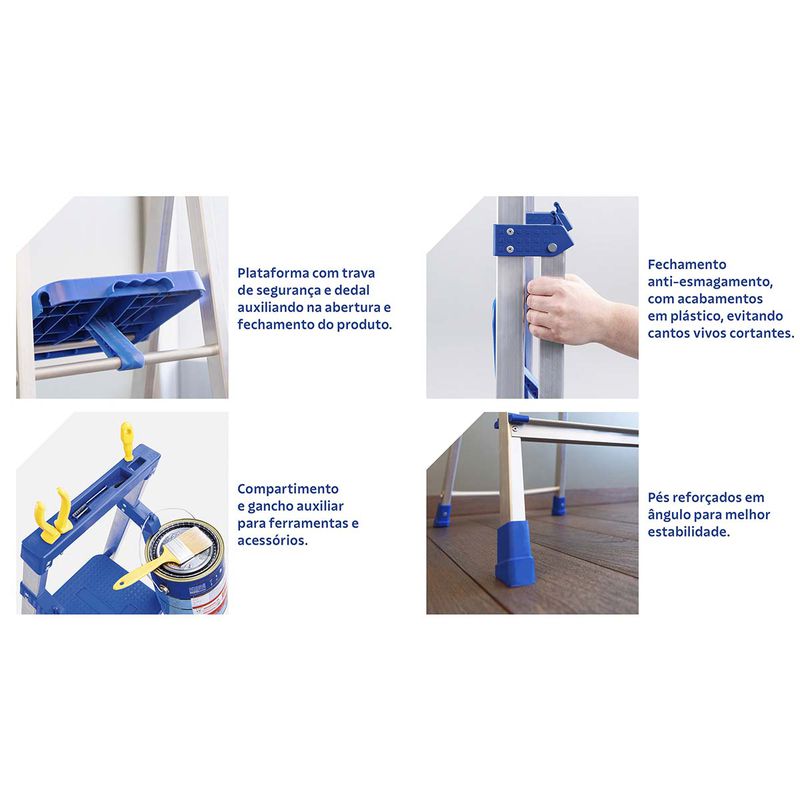 Plataforma com trava de segurança e dedal auxiliando na abertura e fechamento do produto.

Fechamento anti-esmagamento, com acabamentos em plástico, evitando cantos vivos cortantes.

Compartimento e gancho auxiliar para ferramentas e acessórios.

Pés reforçados em ângulo para melhor estabilidade.