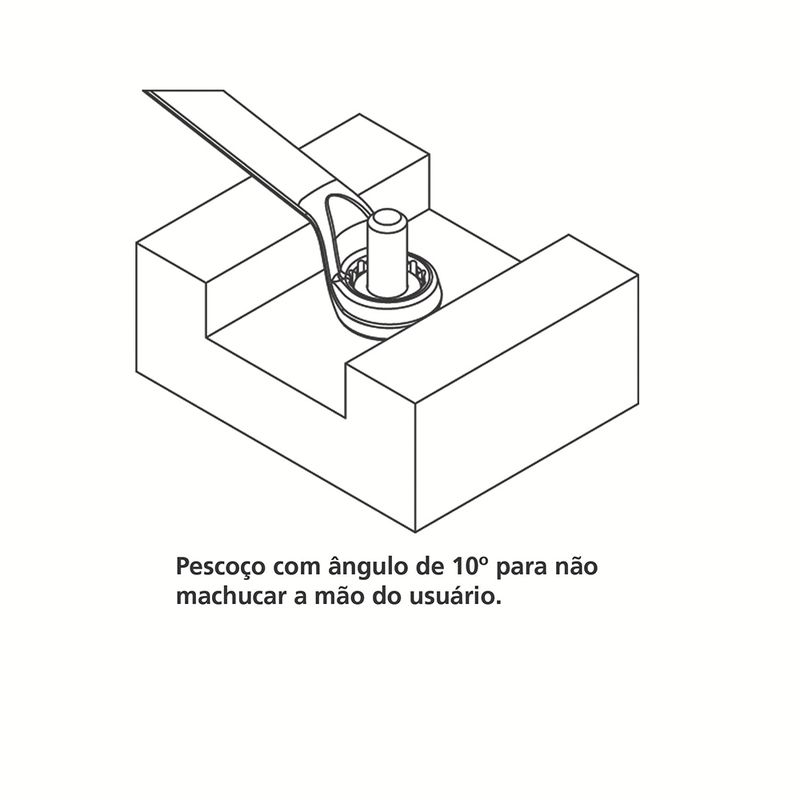 Pescoço com ângulo de 10º para não machucar a mão do usuário.