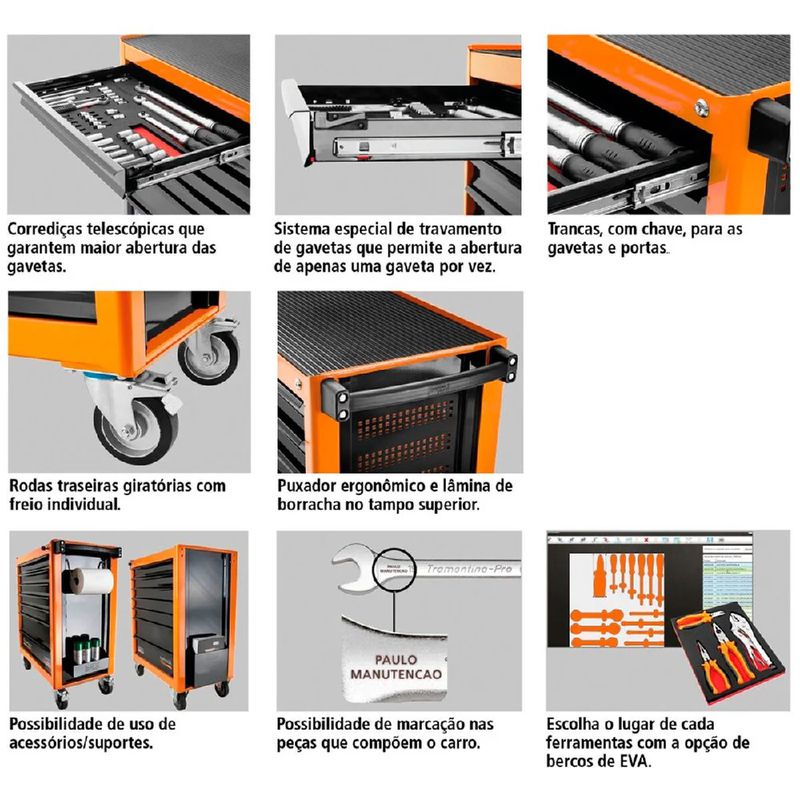 Corrediças telescópicas que garantem maior abertura das gavetas.

Sistema especial de travamento de gavetas que permite a abertura de apenas uma gaveta por vez.

Trancas, com chave, para as gavetas e portas.

Rodas traseiras giratórias com freio individual.

Puxador ergonômico e lâmina de borracha no tampo superior.

Possibilidade de uso de acessórios/suportes.

PAULO MANUTENCAO Tramontina-Pro

PAULO MANUTENCAO

Possibilidade de marcação nas peças que compõem o carro.

Escolha o lugar de cada ferramentas com a opção de bercos de EVA.