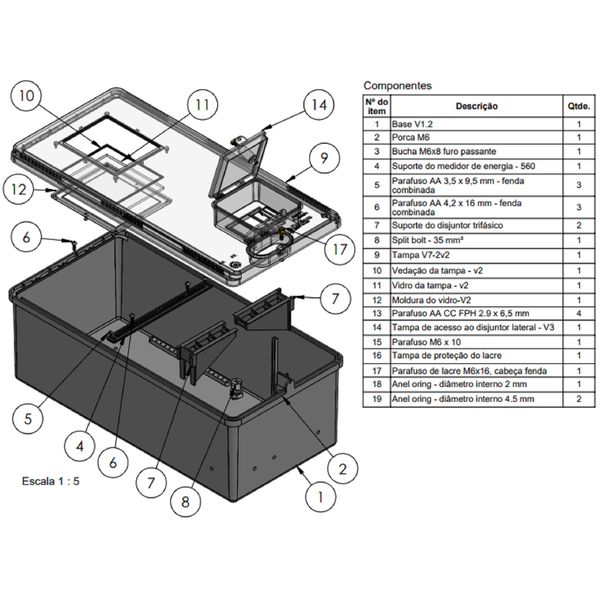 10
11
14
9
12
6
17
7
5
4
6
7
8
2
1

Escala 1 : 5

Componentes

| Nº do item | Descrição | Qtde. |
|---|---|---|
| 1 | Base V1.2 | 1 |
| 2 | Porca M6 | 1 |
| 3 | Bucha M6x8 furo passante | 1 |
| 4 | Suporte do medidor de energia - 560 | 1 |
| 5 | Parafuso AA 3,5 x 9,5 mm - fenda combinada | 3 |
| 6 | Parafuso AA 4,2 x 16 mm - fenda combinada | 3 |
| 7 | Suporte do disjuntor trifásico | 2 |
| 8 | Split bolt - 35 mm² | 1 |
| 9 | Tampa V7-2v2 | 1 |
| 10 | Vedação da tampa - v2 | 1 |
| 11 | Vidro da tampa - v2 | 1 |
| 12 | Moldura do vidro-V2 | 1 |
| 13 | Parafuso AA CC FPH 2.9 x 6,5 mm | 4 |
| 14 | Tampa de acesso ao disjuntor lateral - V3 | 1 |
| 15 | Parafuso M6 x 10 | 1 |
| 16 | Tampa de proteção do lacre | 1 |
| 17 | Parafuso de lacre M6x16, cabeça fenda | 1 |
| 18 | Anel oring - diâmetro interno 2 mm | 1 |
| 19 | Anel oring - diâmetro interno 4.5 mm | 2 |