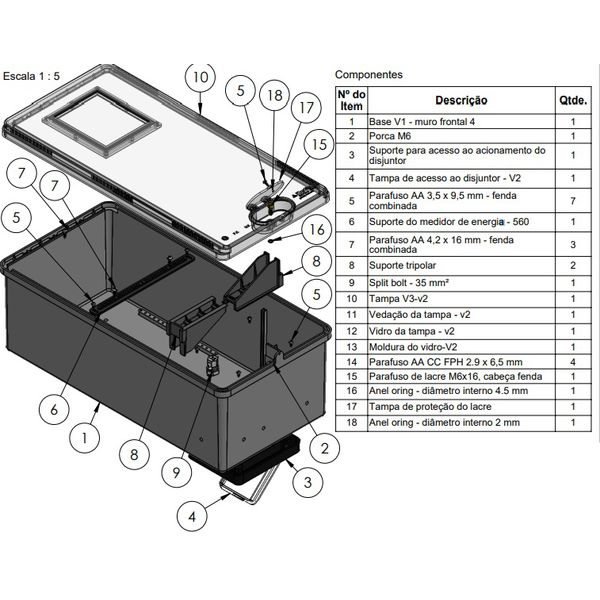 Escala 1 : 5

10
5
18
17
15
7
7
5
16
8
5
6
1
8
9
2
3
4

Componentes

| Nº do Item | Descrição | Qtde. |
|---|---|---|
| 1 | Base V1 - muro frontal 4 | 1 |
| 2 | Porca M6 | 1 |
| 3 | Suporte para acesso ao acionamento do disjuntor | 1 |
| 4 | Tampa de acesso ao disjuntor - V2 | 1 |
| 5 | Parafuso AA 3,5 x 9,5 mm - fenda combinada | 7 |
| 6 | Suporte do medidor de energia - 560 | 1 |
| 7 | Parafuso AA 4,2 x 16 mm - fenda combinada | 3 |
| 8 | Suporte tripolar | 2 |
| 9 | Split bolt - 35 mm² | 1 |
| 10 | Tampa V3-v2 | 1 |
| 11 | Vedação da tampa - v2 | 1 |
| 12 | Vidro da tampa - v2 | 1 |
| 13 | Moldura do vidro-V2 | 1 |
| 14 | Parafuso AA CC FPH 2.9 x 6,5 mm | 4 |
| 15 | Parafuso de lacre M6x16, cabeça fenda | 1 |
| 16 | Anel oring - diâmetro interno 4.5 mm | 1 |
| 17 | Tampa de proteção do lacre | 1 |
| 18 | Anel oring - diâmetro interno 2 mm | 1 |