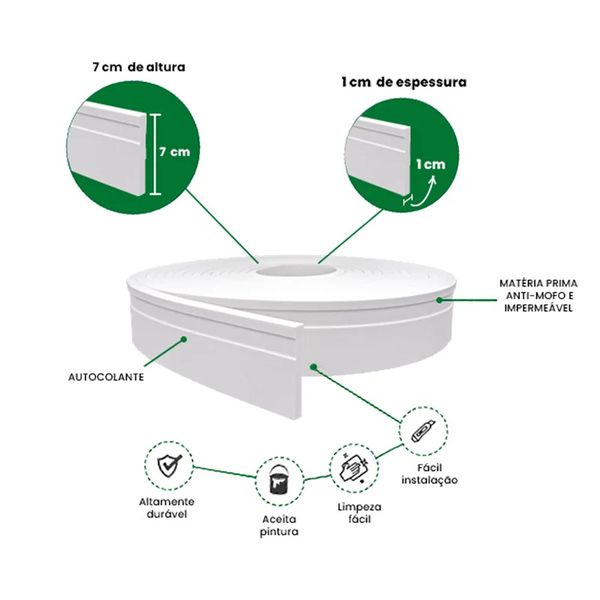 7 cm de altura

7 cm

1 cm de espessura

1 cm

MATÉRIA PRIMA ANTI-MOFO E IMPERMEÁVEL

AUTOCOLANTE

Altamente durável

Aceita pintura

Limpeza fácil

Fácil instalação