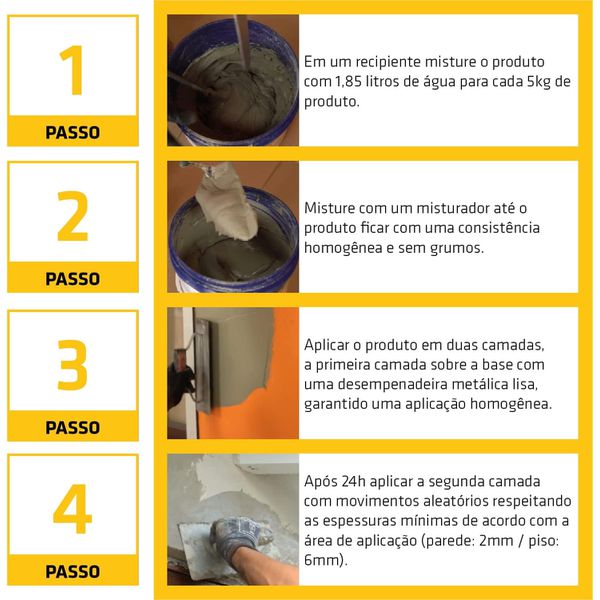 1
PASSO

Em um recipiente misture o produto com 1,85 litros de água para cada 5kg de produto.

2
PASSO

Misture com um misturador até o produto ficar com uma consistência homogênea e sem grumos.

3
PASSO

Aplicar o produto em duas camadas, a primeira camada sobre a base com uma desempenadeira metálica lisa, garantido uma aplicação homogênea.

4
PASSO

Após 24h aplicar a segunda camada com movimentos aleatórios respeitando as espessuras mínimas de acordo com a área de aplicação (parede: 2mm / piso: 6mm).