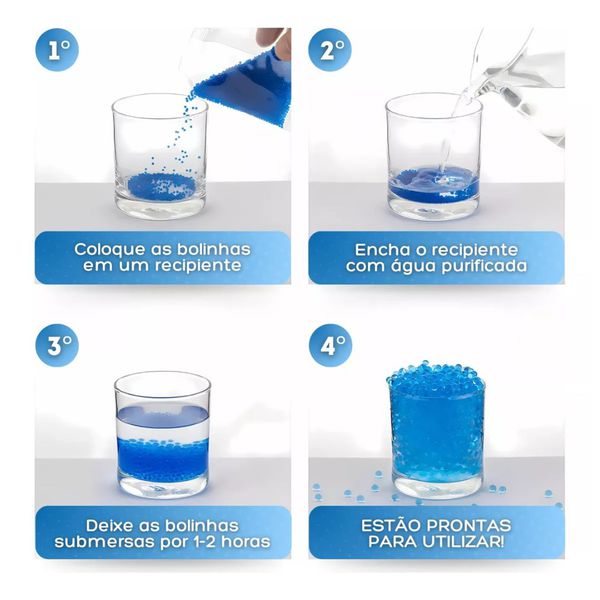 1°

Coloque as bolinhas em um recipiente

2°

Encha o recipiente com água purificada

3°

Deixe as bolinhas submersas por 1-2 horas

4°

ESTÃO PRONTAS PARA UTILIZAR!