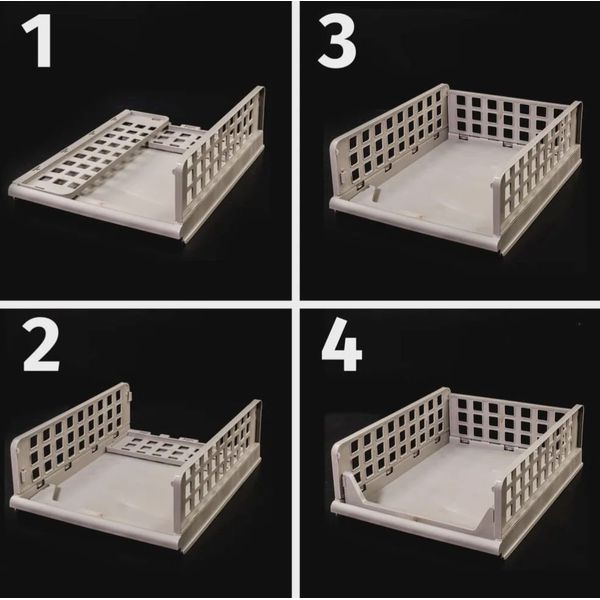 1

3

2

4