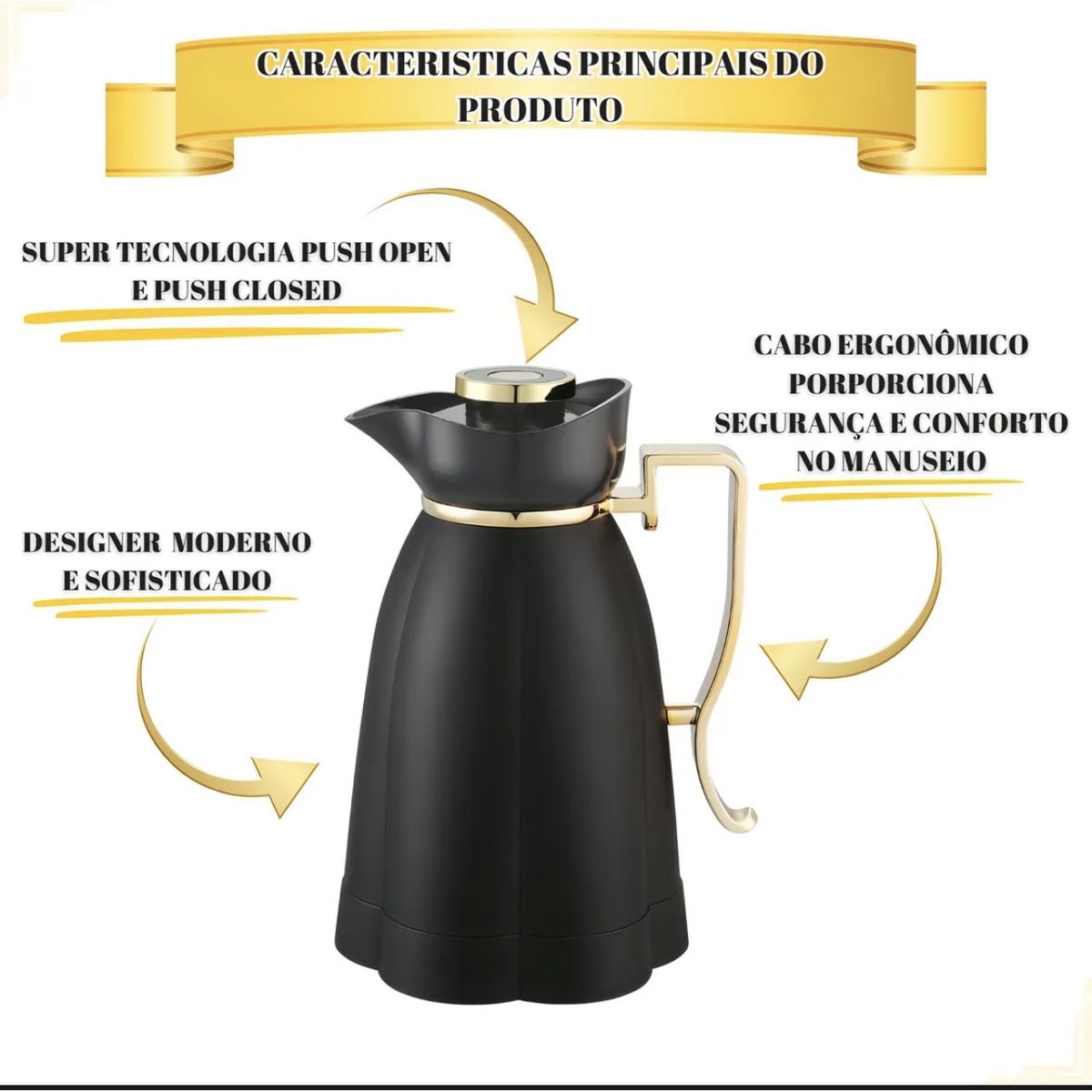 CARACTERISTICAS PRINCIPAIS DO PRODUTO

SUPER TECNOLOGIA PUSH OPEN E PUSH CLOSED

CABO ERGONÔMICO PORPORCIONA SEGURANÇA E CONFORTO NO MANUSEIO

DESIGNER MODERNO E SOFISTICADO