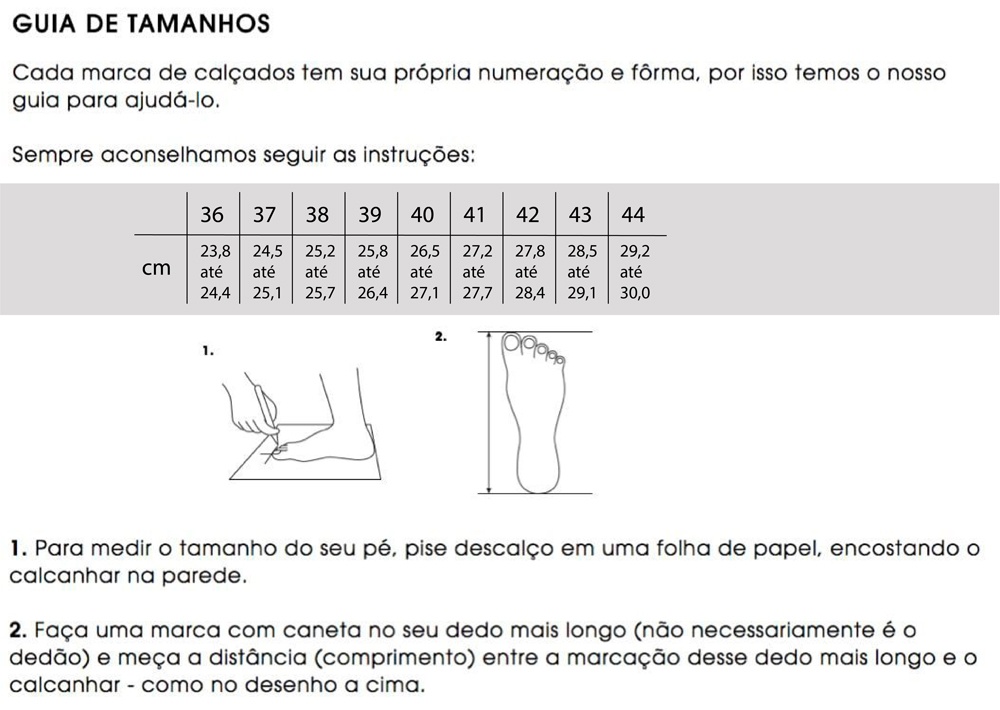 GUIA DE TAMANHOS

Cada marca de calçados tem sua própria numeração e fôrma, por isso temos o nosso guia para ajudá-lo.

Sempre aconselhamos seguir as instruções:

| | 36 | 37 | 38 | 39 | 40 | 41 | 42 | 43 | 44 |
|---|---|---|---|---|---|---|---|---|---|
| cm | 23,8 até 24,4 | 24,5 até 25,1 | 25,2 até 25,7 | 25,8 até 26,4 | 26,5 até 27,1 | 27,2 até 27,7 | 27,8 até 28,4 | 28,5 até 29,1 | 29,2 até 30,0 |

1.

2.

1. Para medir o tamanho do seu pé, pise descalço em uma folha de papel, encostando o calcanhar na parede.

2. Faça uma marca com caneta no seu dedo mais longo (não necessariamente é o dedão) e meça a distância (comprimento) entre a marcação desse dedo mais longo e o calcanhar - como no desenho a cima.